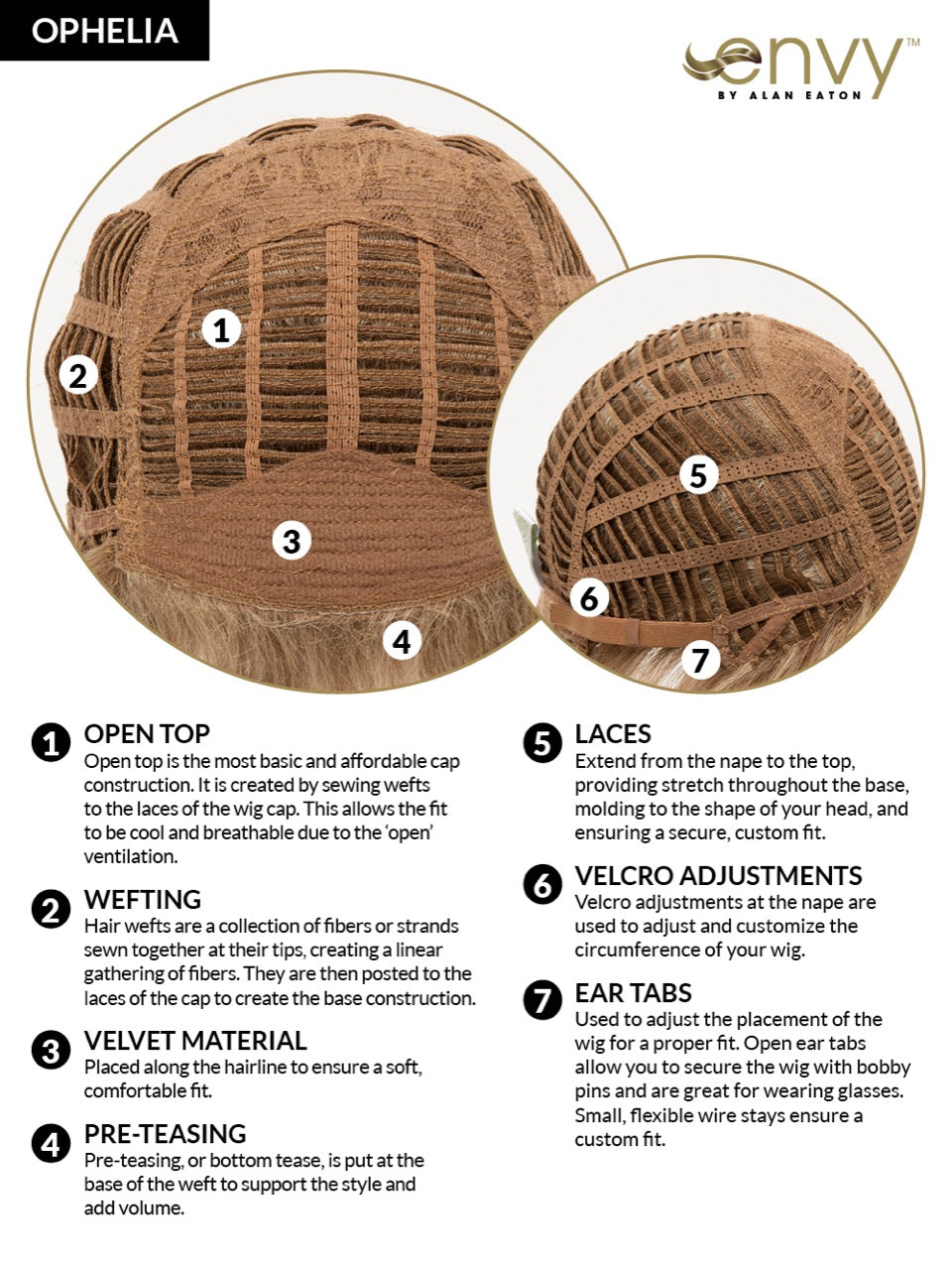 OPHELIA

envy™
BY ALAN EATON

1
2
3
4
5
6
7

1 OPEN TOP
Open top is the most basic and affordable cap construction. It is created by sewing wefts to the laces of the wig cap. This allows the fit to be cool and breathable due to the 'open' ventilation.

2 WEFTING
Hair wefts are a collection of fibers or strands sewn together at their tips, creating a linear gathering of fibers. They are then posted to the laces of the cap to create the base construction.

3 VELVET MATERIAL
Placed along the hairline to ensure a soft, comfortable fit.

4 PRE-TEASING
Pre-teasing, or bottom tease, is put at the base of the weft to support the style and add volume.

5 LACES
Extend from the nape to the top, providing stretch throughout the base, molding to the shape of your head, and ensuring a secure, custom fit.

6 VELCRO ADJUSTMENTS
Velcro adjustments at the nape are used to adjust and customize the circumference of your wig.

7 EAR TABS
Used to adjust the placement of the wig for a proper fit. Open ear tabs allow you to secure the wig with bobby pins and are great for wearing glasses. Small, flexible wire stays ensure a custom fit.