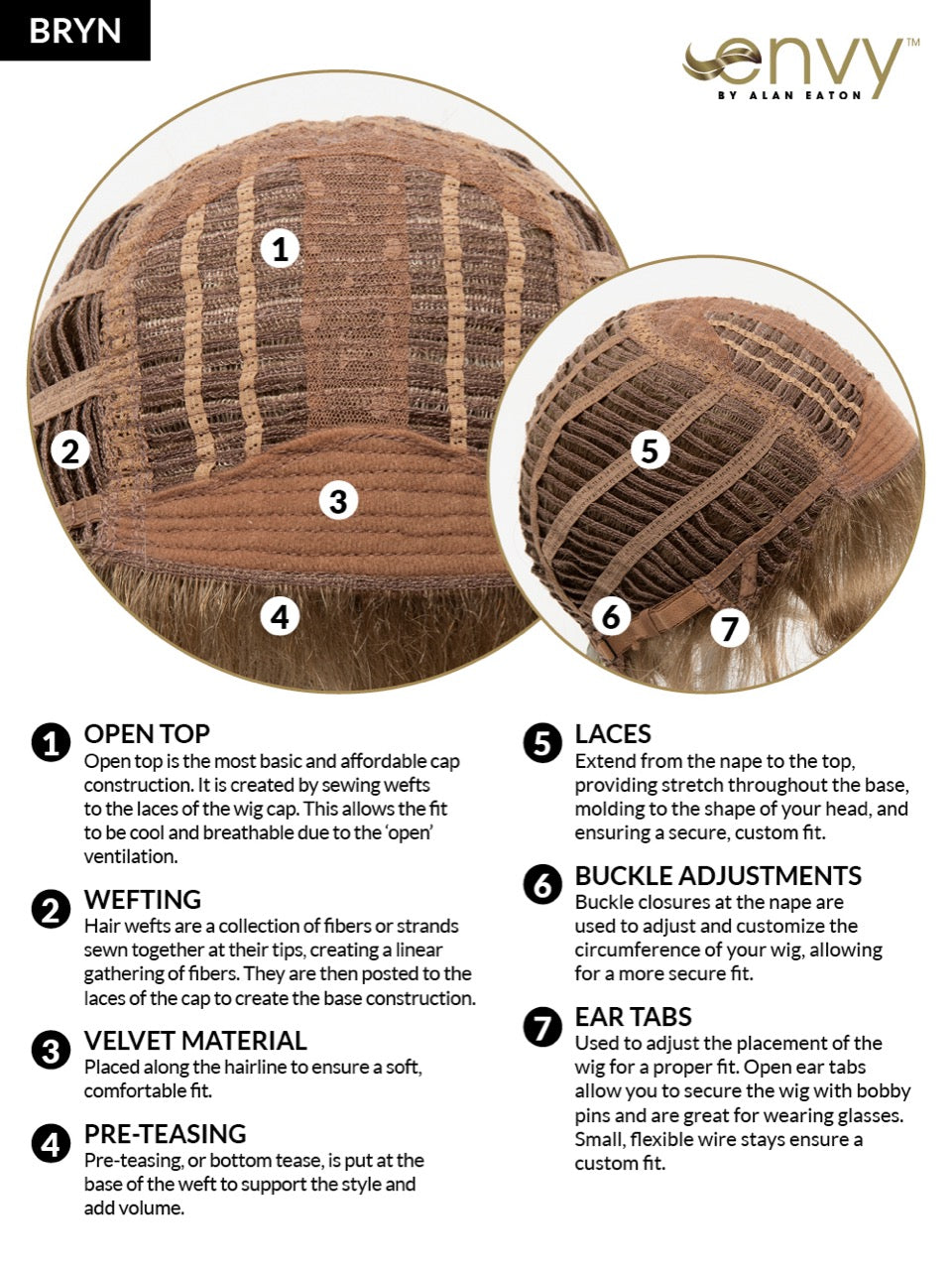 BRYN

envy™
BY ALAN EATON

1
2
3
4
5
6
7

1 OPEN TOP
Open top is the most basic and affordable cap construction. It is created by sewing wefts to the laces of the wig cap. This allows the fit to be cool and breathable due to the 'open' ventilation.

2 WEFTING
Hair wefts are a collection of fibers or strands sewn together at their tips, creating a linear gathering of fibers. They are then posted to the laces of the cap to create the base construction.

3 VELVET MATERIAL
Placed along the hairline to ensure a soft, comfortable fit.

4 PRE-TEASING
Pre-teasing, or bottom tease, is put at the base of the weft to support the style and add volume.

5 LACES
Extend from the nape to the top, providing stretch throughout the base, molding to the shape of your head, and ensuring a secure, custom fit.

6 BUCKLE ADJUSTMENTS
Buckle closures at the nape are used to adjust and customize the circumference of your wig, allowing for a more secure fit.

7 EAR TABS
Used to adjust the placement of the wig for a proper fit. Open ear tabs allow you to secure the wig with bobby pins and are great for wearing glasses. Small, flexible wire stays ensure a custom fit.