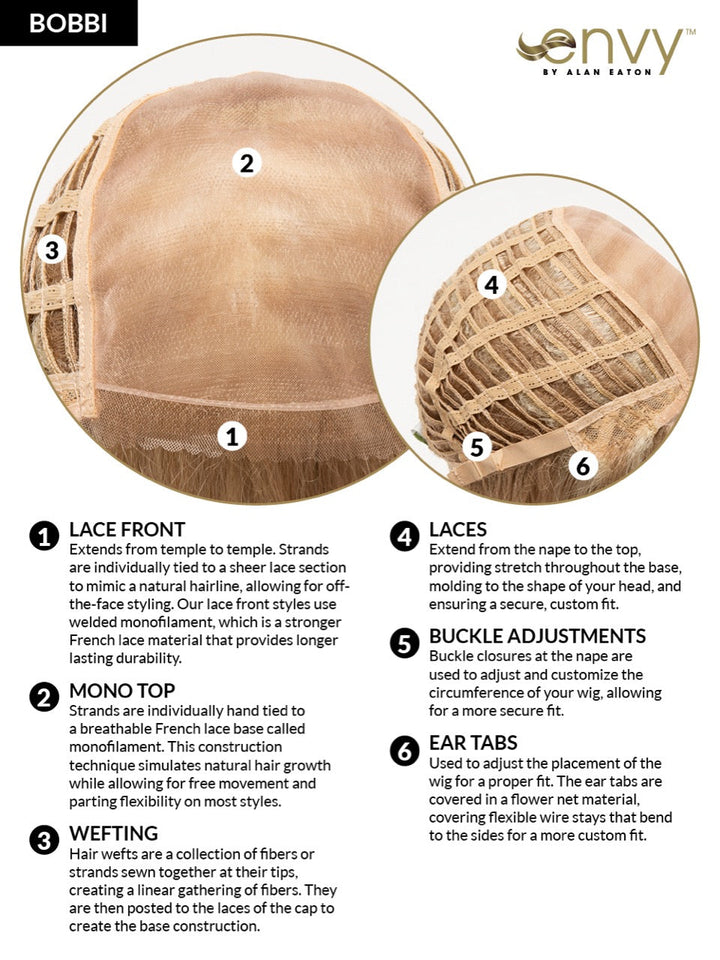 BOBBI

envy™
BY ALAN EATON

2

3

1

4

5

6

1 LACE FRONT
Extends from temple to temple. Strands are individually tied to a sheer lace section to mimic a natural hairline, allowing for off-the-face styling. Our lace front styles use welded monofilament, which is a stronger French lace material that provides longer lasting durability.

2 MONO TOP
Strands are individually hand tied to a breathable French lace base called monofilament. This construction technique simulates natural hair growth while allowing for free movement and parting flexibility on most styles.

3 WEFTING
Hair wefts are a collection of fibers or strands sewn together at their tips, creating a linear gathering of fibers. They are then posted to the laces of the cap to create the base construction.

4 LACES
Extend from the nape to the top, providing stretch throughout the base, molding to the shape of your head, and ensuring a secure, custom fit.

5 BUCKLE ADJUSTMENTS
Buckle closures at the nape are used to adjust and customize the circumference of your wig, allowing for a more secure fit.

6 EAR TABS
Used to adjust the placement of the wig for a proper fit. The ear tabs are covered in a flower net material, covering flexible wire stays that bend to the sides for a more custom fit.