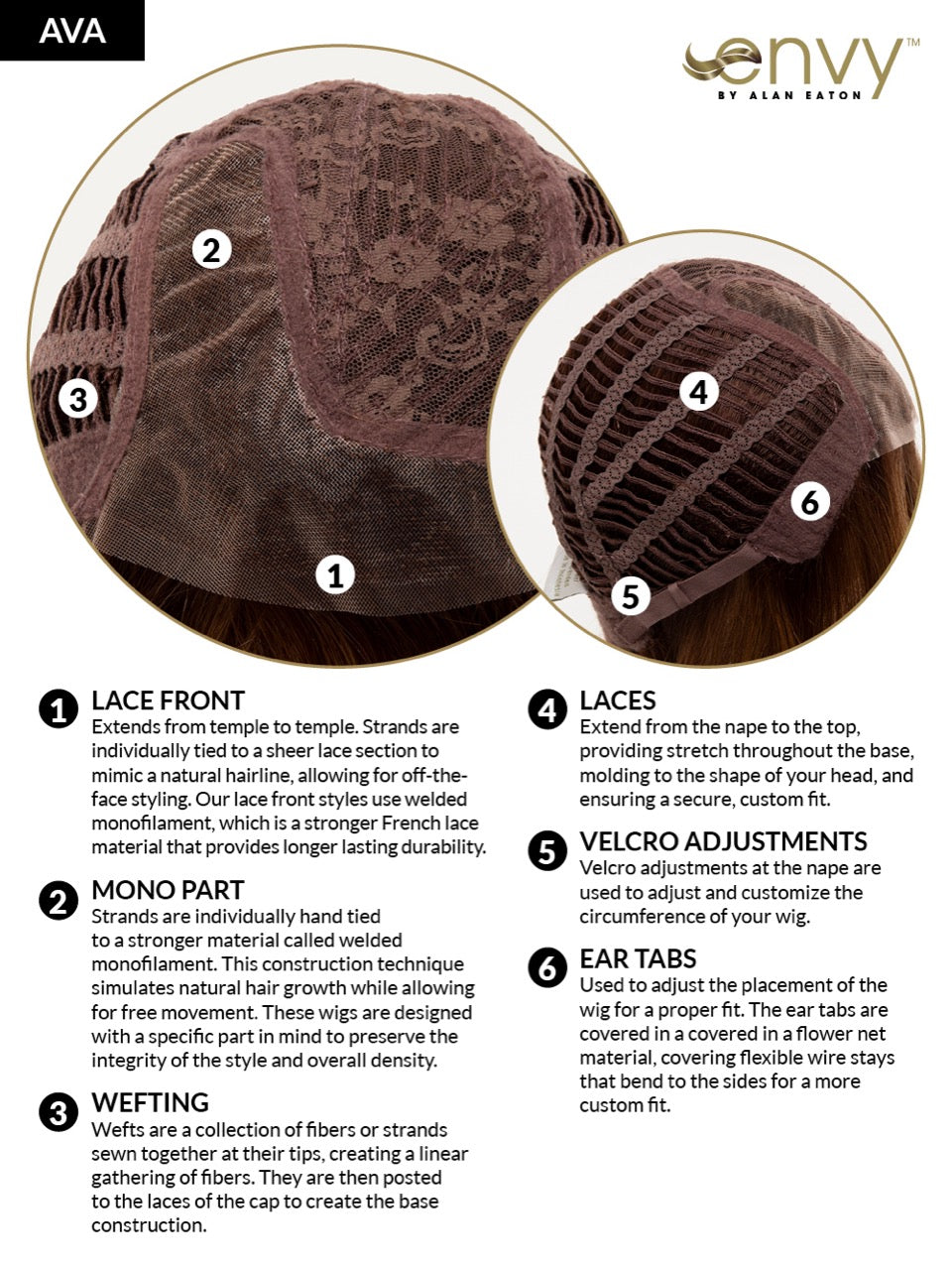 AVA

envy™
BY ALAN EATON

2
3
1
4
6
5

1 LACE FRONT
Extends from temple to temple. Strands are individually tied to a sheer lace section to mimic a natural hairline, allowing for off-the-face styling. Our lace front styles use welded monofilament, which is a stronger French lace material that provides longer lasting durability.

2 MONO PART
Strands are individually hand tied to a stronger material called welded monofilament. This construction technique simulates natural hair growth while allowing for free movement. These wigs are designed with a specific part in mind to preserve the integrity of the style and overall density.

3 WEFTING
Wefts are a collection of fibers or strands sewn together at their tips, creating a linear gathering of fibers. They are then posted to the laces of the cap to create the base construction.

4 LACES
Extend from the nape to the top, providing stretch throughout the base, molding to the shape of your head, and ensuring a secure, custom fit.

5 VELCRO ADJUSTMENTS
Velcro adjustments at the nape are used to adjust and customize the circumference of your wig.

6 EAR TABS
Used to adjust the placement of the wig for a proper fit. The ear tabs are covered in a covered in a flower net material, covering flexible wire stays that bend to the sides for a more custom fit.