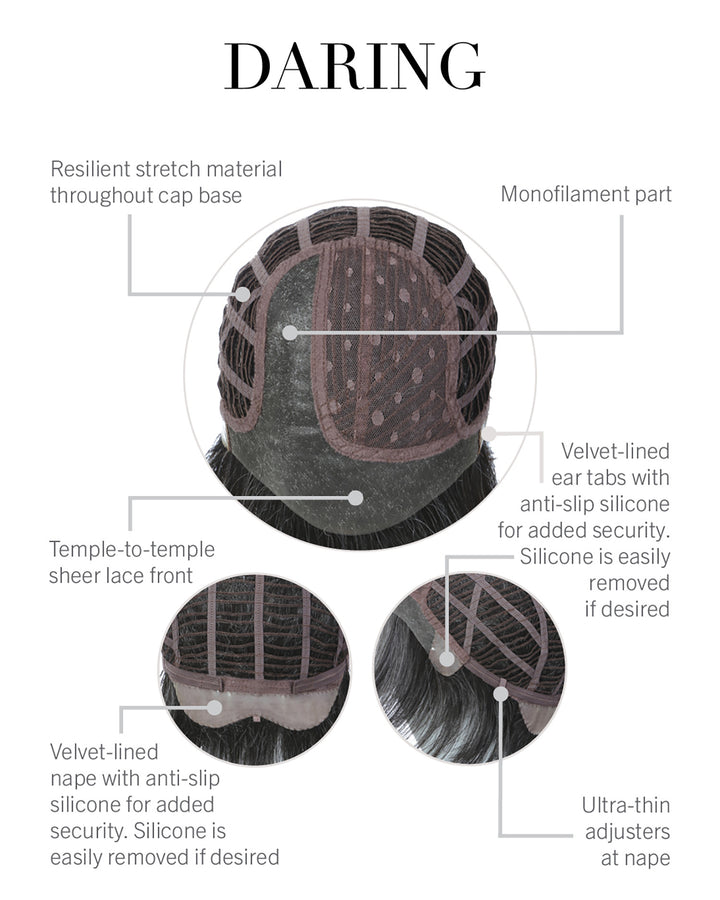 DARING

Resilient stretch material throughout cap base

Monofilament part

Velvet-lined ear tabs with anti-slip silicone for added security. Silicone is easily removed if desired

Temple-to-temple sheer lace front

Velvet-lined nape with anti-slip silicone for added security. Silicone is easily removed if desired

Ultra-thin adjusters at nape